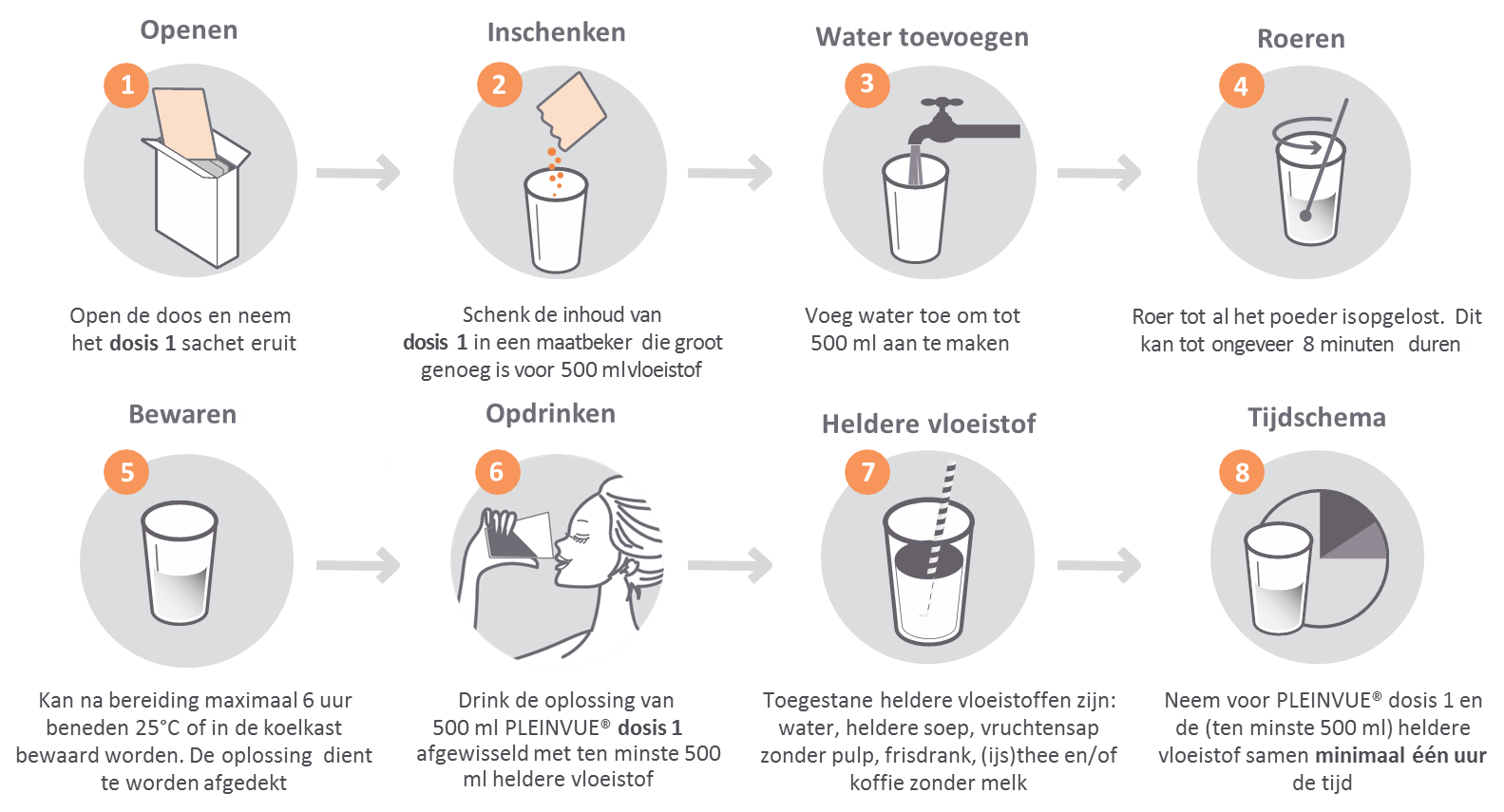 Openen

1

Open de doos en neem het **dosis 1** sachet eruit

Inschenken

2

Schenk de inhoud van **dosis 1** in een maatbeker die groot genoeg is voor 500 ml vloeistof

Water toevoegen

3

Voeg water toe om tot 500 ml aan te maken

Roeren

4

Roer tot al het poeder is opgelost. Dit kan tot ongeveer 8 minuten duren

Bewaren

5

Kan na bereiding maximaal 6 uur beneden 25°C of in de koelkast bewaard worden. De oplossing dient te worden afgedekt

Opdrinken

6

Drink de oplossing van 500 ml PLEINVUE® **dosis 1** afgewisseld met ten minste 500 ml heldere vloeistof

Heldere vloeistof

7

Toegestane heldere vloeistoffen zijn: water, heldere soep, vruchtensap zonder pulp, frisdrank, (ijs)thee en/of koffie zonder melk

Tijdschema

8

Neem voor PLEINVUE® dosis 1 en de (ten minste 500 ml) heldere vloeistof samen **minimaal één uur** de tijd